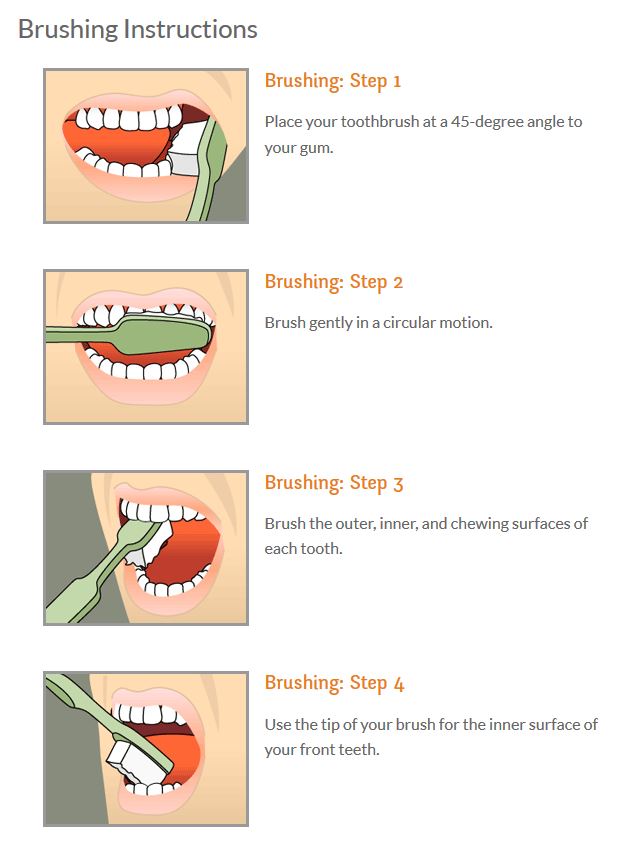 Brushing Instructions

Brushing: Step 1

Place your toothbrush at a 45-degree angle to your gum.

Brushing: Step 2

Brush gently in a circular motion.

Brushing: Step 3

Brush the outer, inner, and chewing surfaces of each tooth.

Brushing: Step 4

Use the tip of your brush for the inner surface of your front teeth.